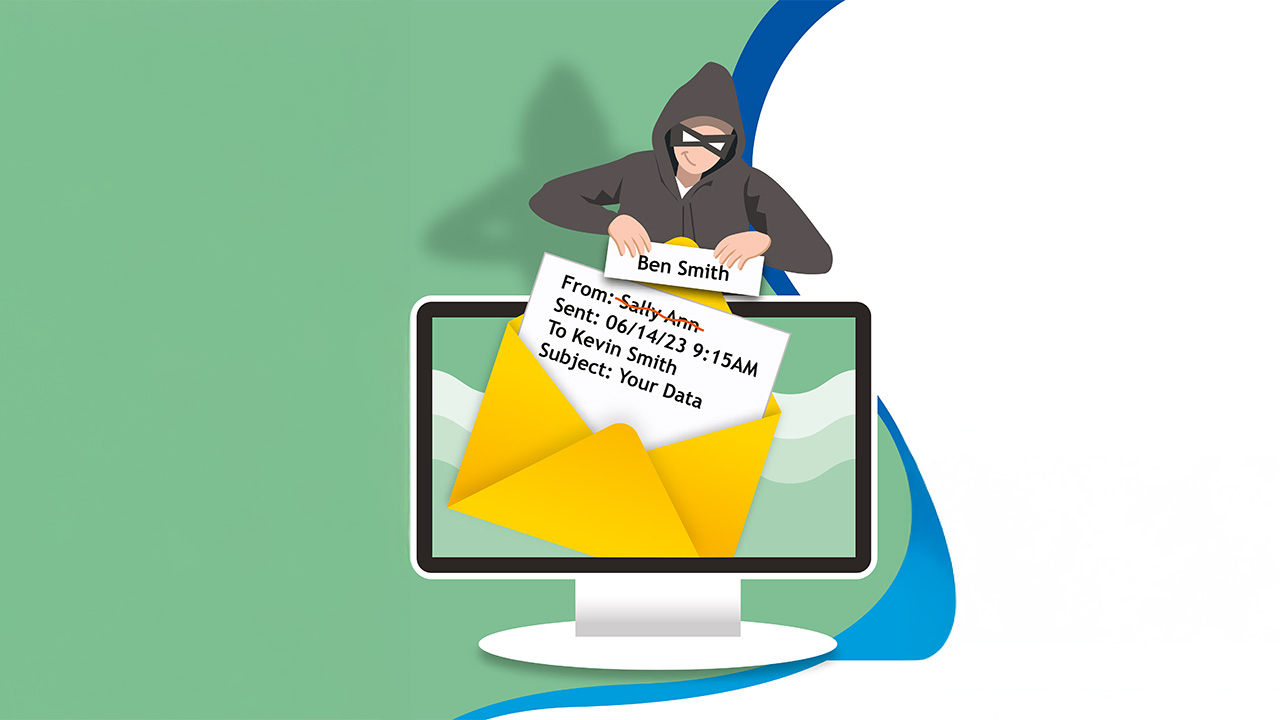 Ben Smith

From: ~~Sally Ann~~
Sent: 06/14/23 9:15AM
To Kevin Smith
Subject: Your Data